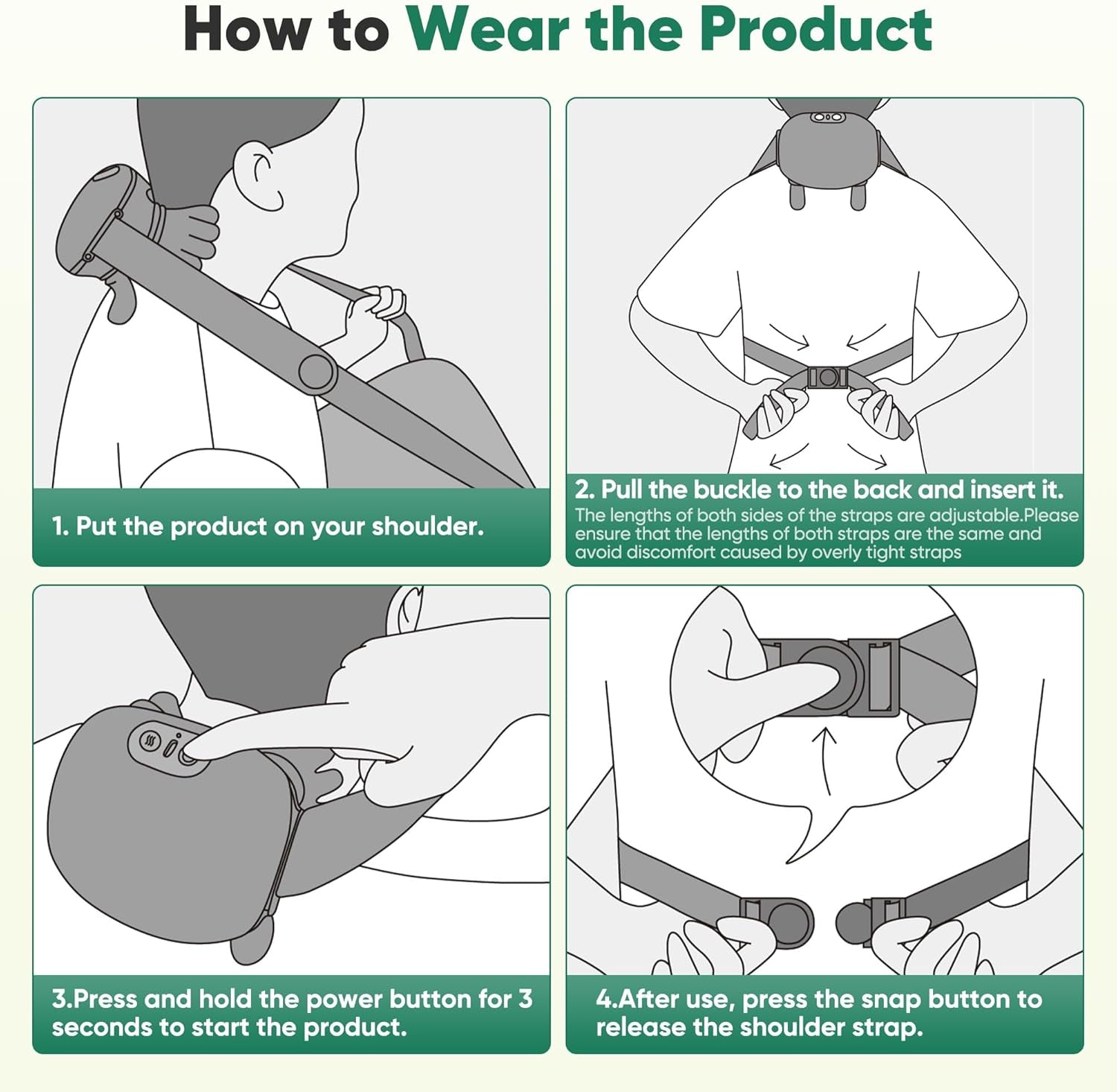 How to Wear the Product

1. Put the product on your shoulder.

2. Pull the buckle to the back and insert it.
The lengths of both sides of the straps are adjustable.Please ensure that the lengths of both straps are the same and avoid discomfort caused by overly tight straps

3.Press and hold the power button for 3 seconds to start the product.

4.After use, press the snap button to release the shoulder strap.